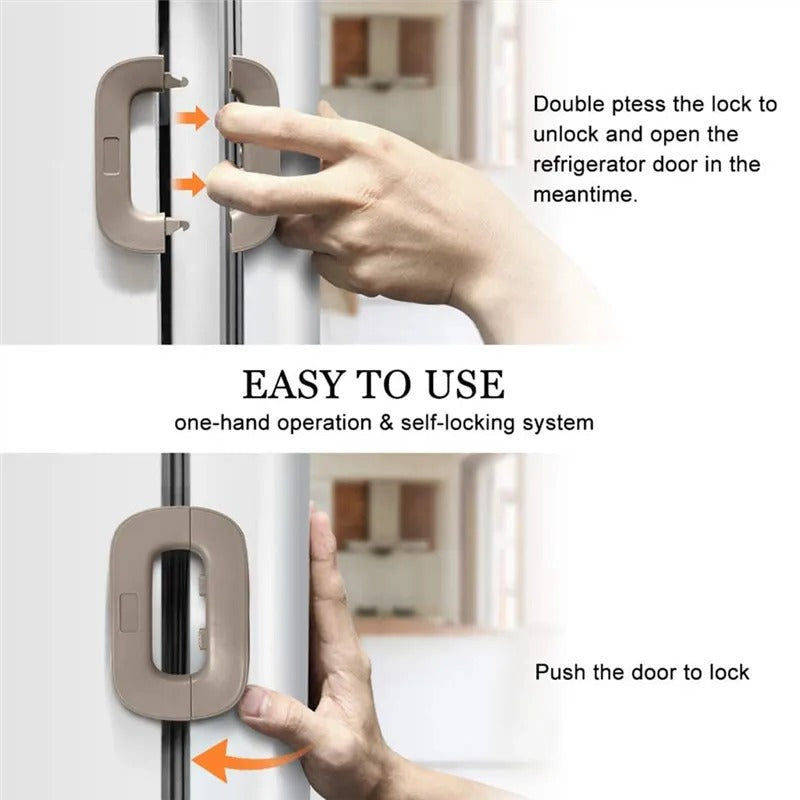 Double ptess the lock to unlock and open the refrigerator door in the meantime.

EASY TO USE
one-hand operation & self-locking system

Push the door to lock